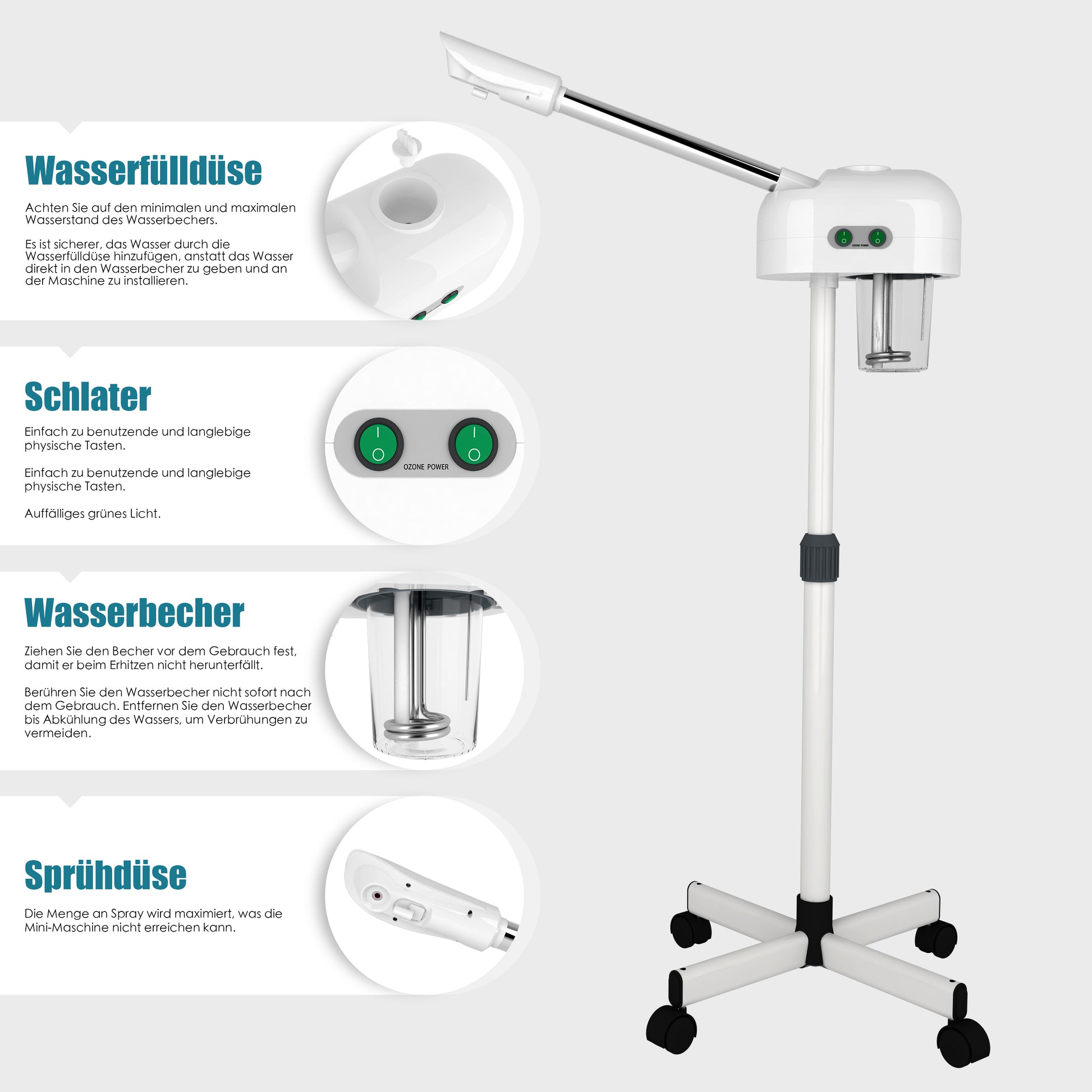 Wasserfülldüse

Achten Sie auf den minimalen und maximalen Wasserstand des Wasserbechers.

Es ist sicherer, das Wasser durch die Wasserfülldüse hinzufügen, anstatt das Wasser direkt in den Wasserbecher zu geben und an der Maschine zu installieren.

Schlater

Einfach zu benutzende und langlebige physische Tasten.

Einfach zu benutzende und langlebige physische Tasten.

Auffälliges grünes Licht.

OZONE POWER

Wasserbecher

Ziehen Sie den Becher vor dem Gebrauch fest, damit er beim Erhitzen nicht herunterfällt.

Berühren Sie den Wasserbecher nicht sofort nach dem Gebrauch. Entfernen Sie den Wasserbecher bis Abkühlung des Wassers, um Verbrühungen zu vermeiden.

Sprühdüse

Die Menge an Spray wird maximiert, was die Mini-Maschine nicht erreichen kann.

OZONE POWER