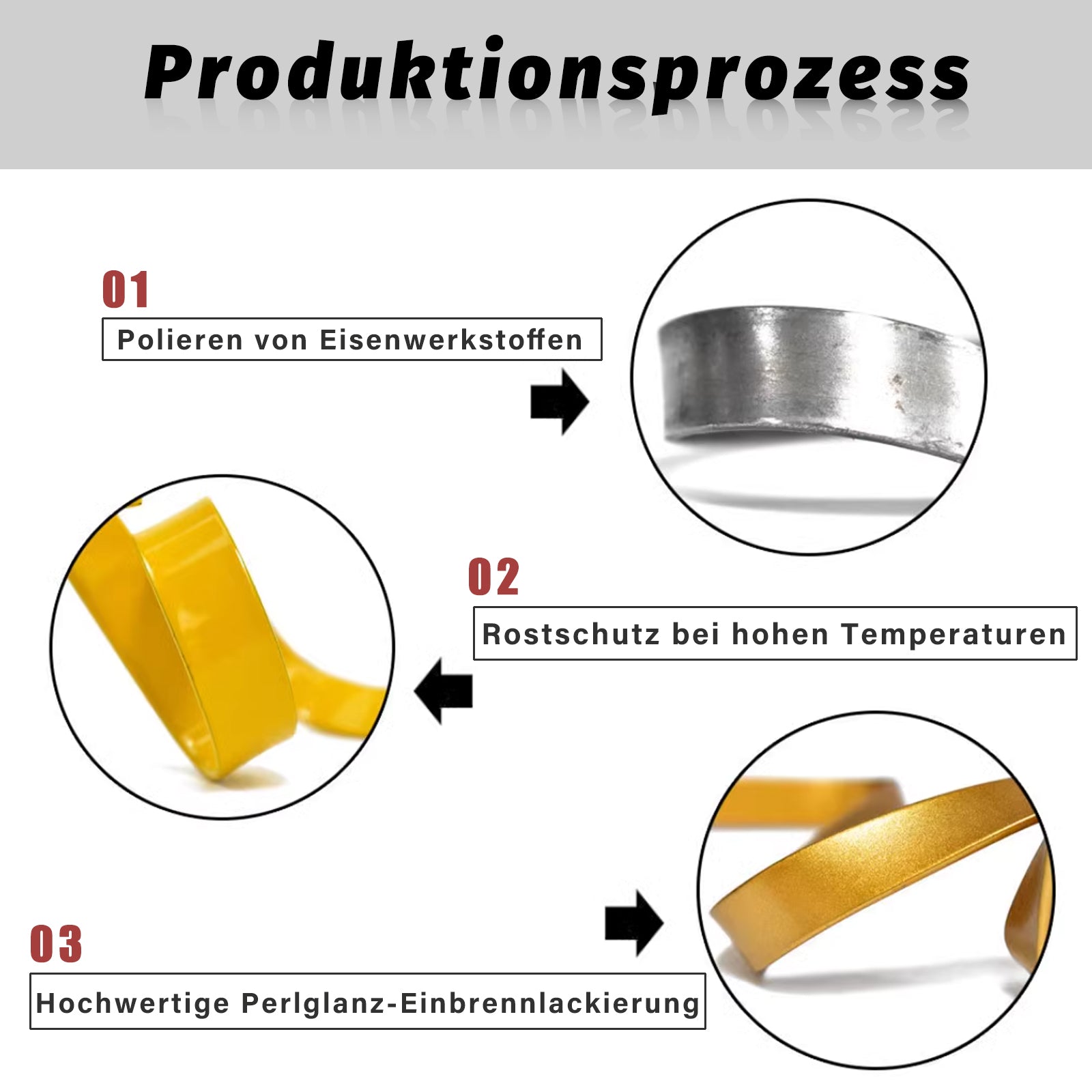 Produktionsprozess

01
Polieren von Eisenwerkstoffen

02
Rostschutz bei hohen Temperaturen

03
Hochwertige Perlglanz-Einbrennlackierung