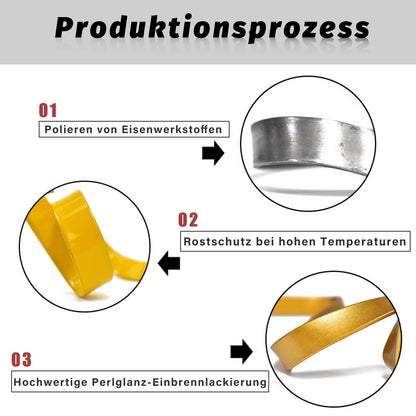 Produktionsprozess

01

Polieren von Eisenwerkstoffen

02

Rostschutz bei hohen Temperaturen

03

Hochwertige Perlglanz-Einbrennlackierung